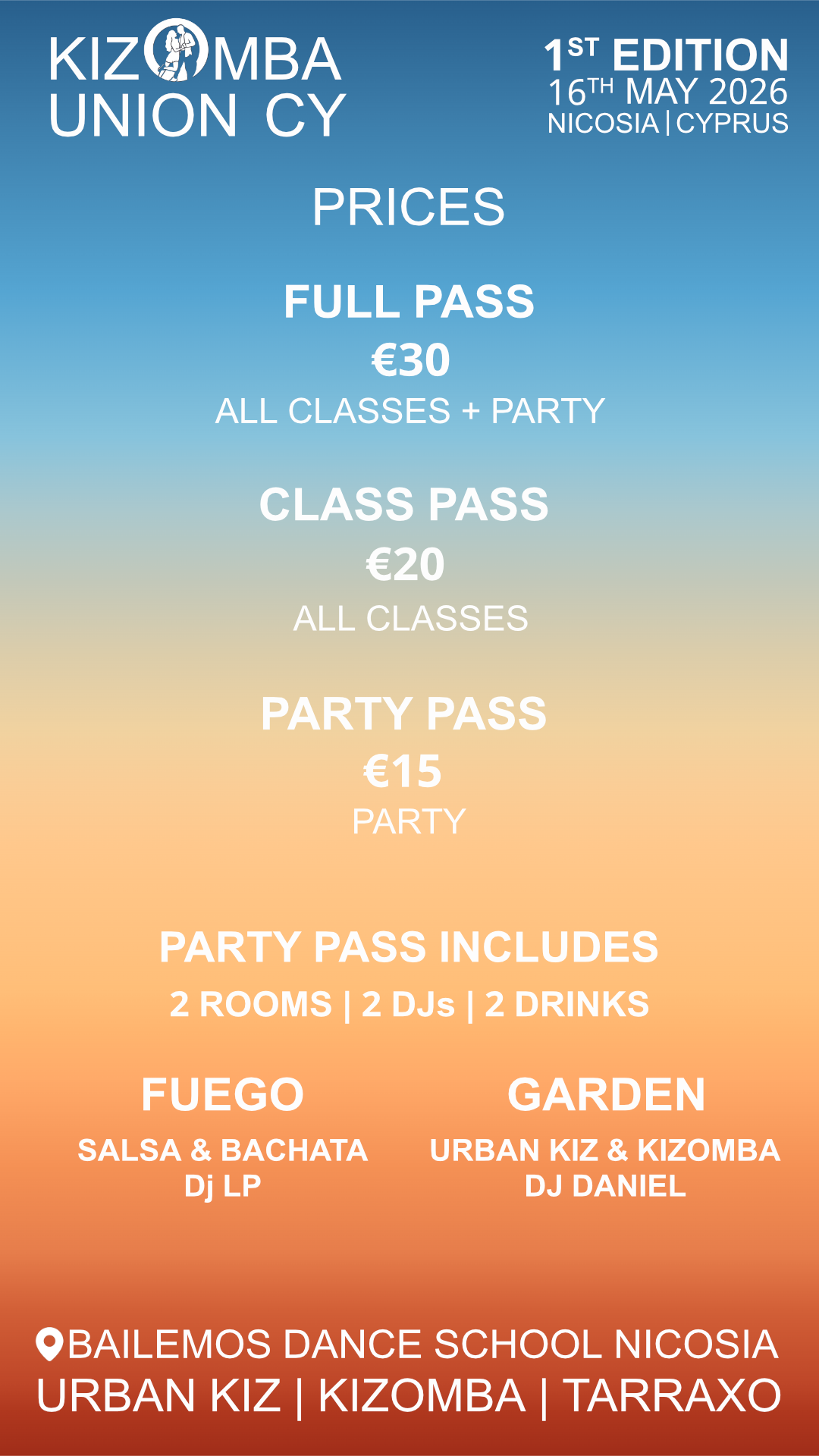 KIZOMBA
UNION CY

1ST EDITION
16TH MAY 2026
NICOSIA | CYPRUS

PRICES

FULL PASS
€30
ALL CLASSES + PARTY

CLASS PASS
€20
ALL CLASSES

PARTY PASS
€15
PARTY

PARTY PASS INCLUDES
2 ROOMS | 2 DJs | 2 DRINKS

FUEGO
SALSA & BACHATA
Dj LP

GARDEN
URBAN KIZ & KIZOMBA
DJ DANIEL

BAILEMOS DANCE SCHOOL NICOSIA
URBAN KIZ | KIZOMBA | TARRAXO